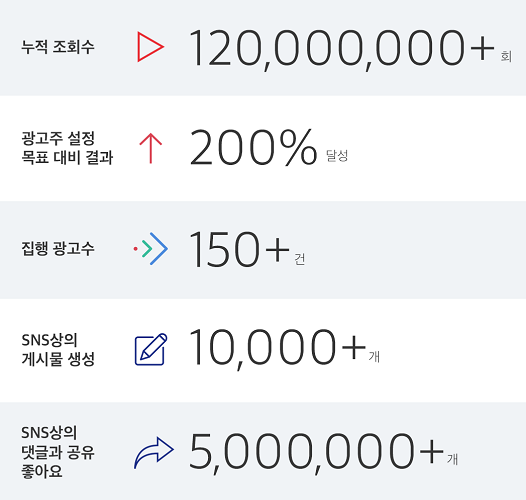 누적 조회수

120,000,000+ 회

광고주 설정
목표 대비 결과

200% 달성

집행 광고수

150+ 건

SNS상의
게시물 생성

10,000+ 개

SNS상의
댓글과 공유
좋아요

5,000,000+ 개